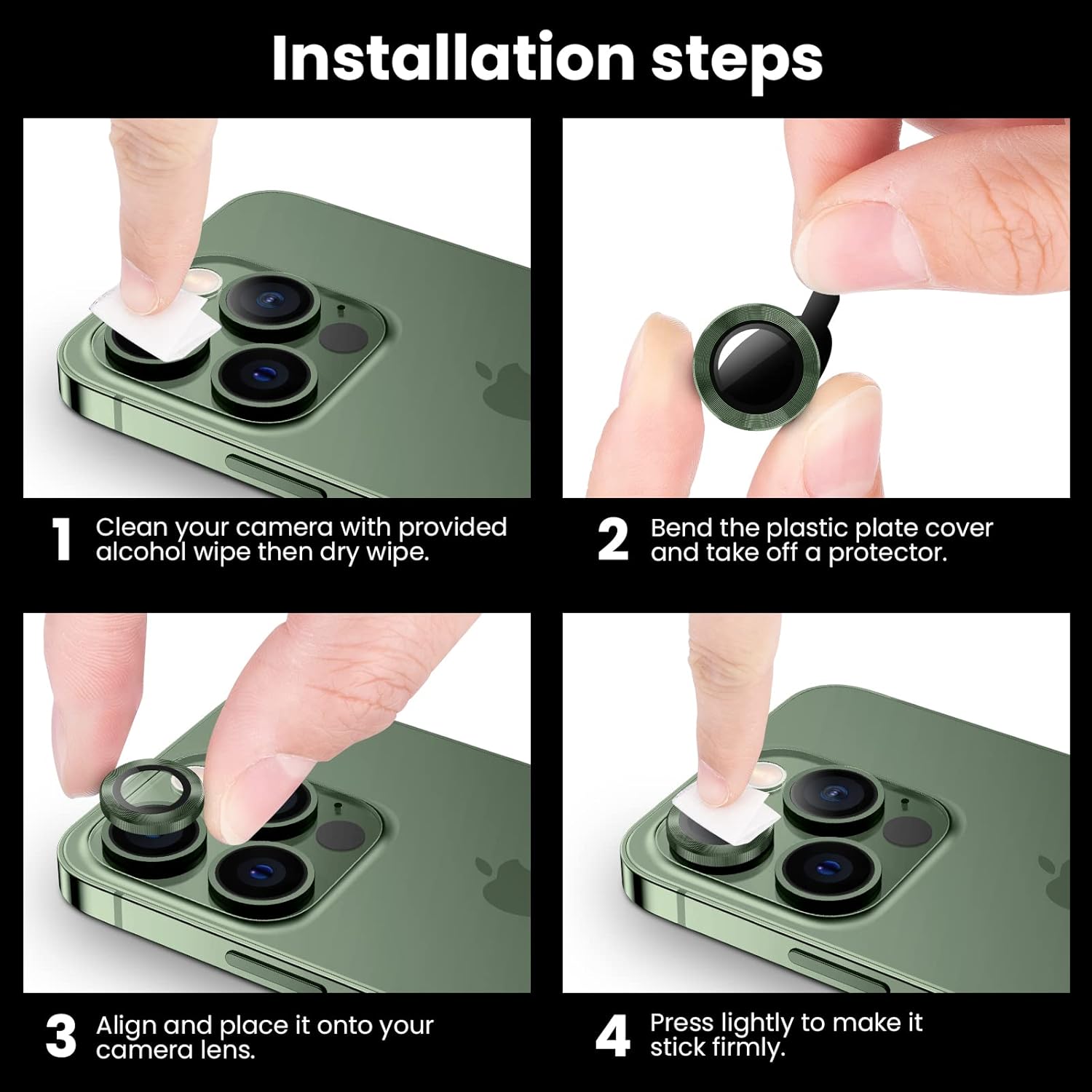 Installation steps

1 Clean your camera with provided alcohol wipe then dry wipe.

2 Bend the plastic plate cover and take off a protector.

3 Align and place it onto your camera lens.

4 Press lightly to make it stick firmly.