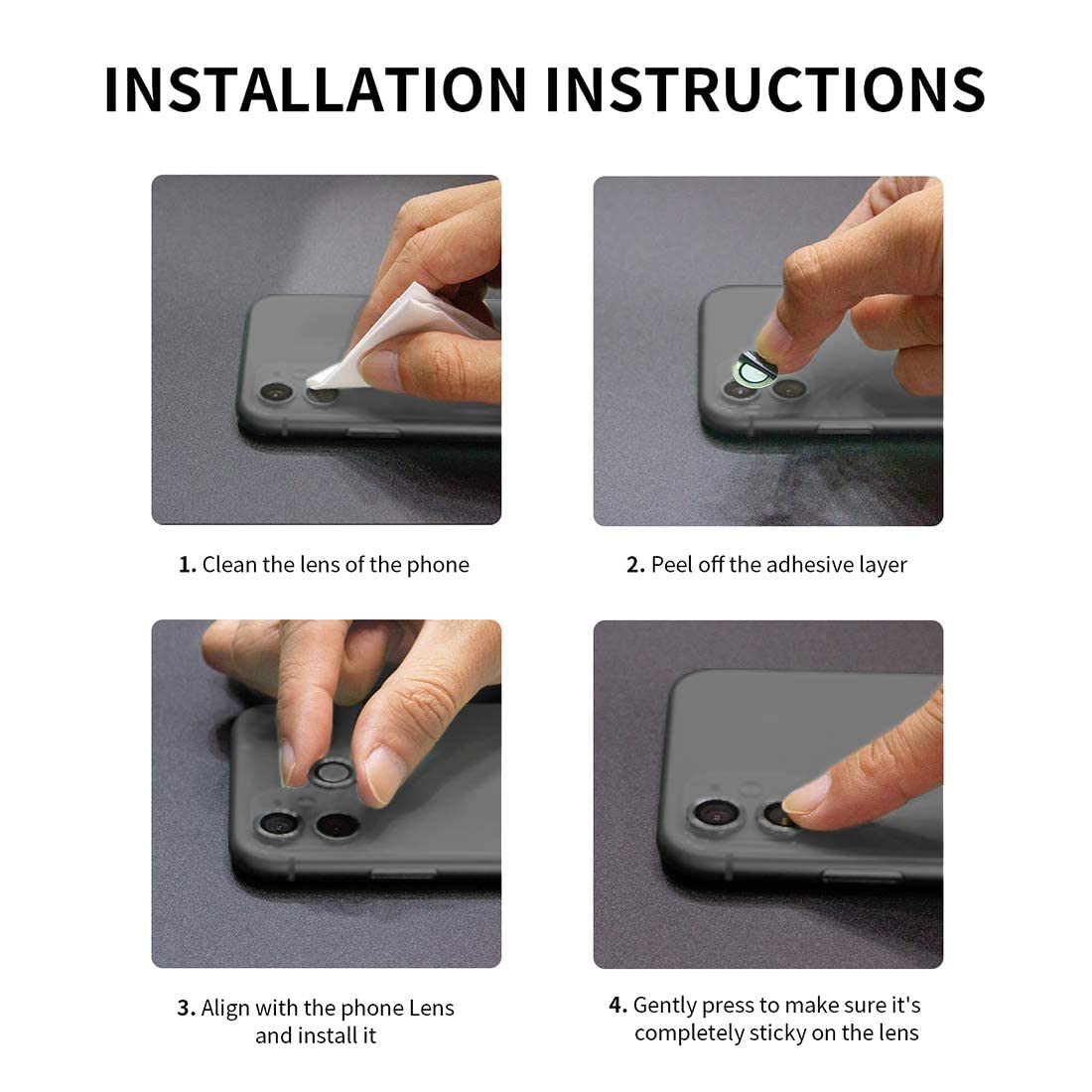 INSTALLATION INSTRUCTIONS

1. Clean the lens of the phone

2. Peel off the adhesive layer

3. Align with the phone Lens and install it

4. Gently press to make sure it's completely sticky on the lens